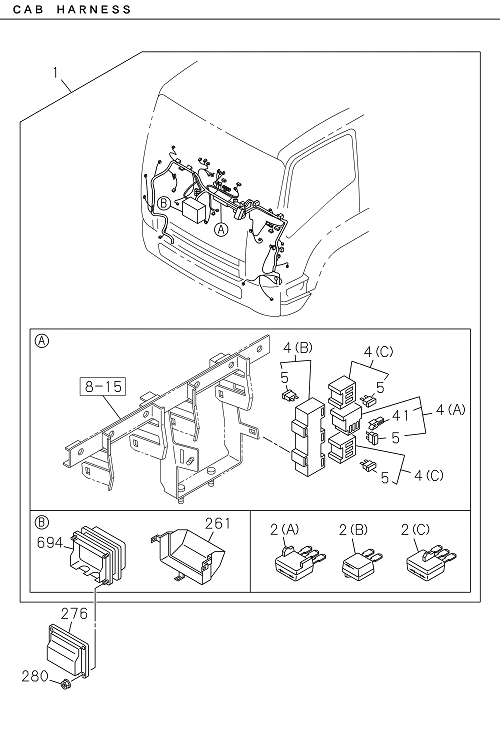 CAB HARNESS

1

B

A

A

8-15

4(B)

5

4(C)

5

41

4(A)

5

5

4(C)

B

694

261

2(A)

2(B)

2(C)

276

280